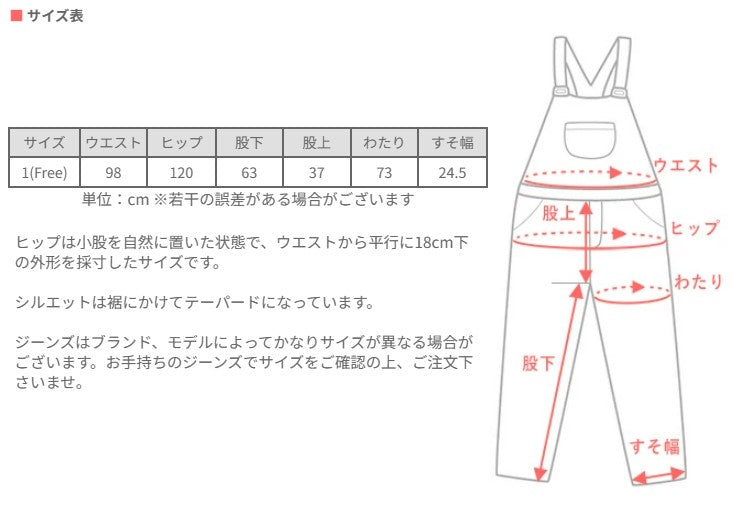 ■ サイズ表

| サイズ | ウエスト | ヒップ | 股下 | 股上 | わたり | すそ幅 |
|---|---|---|---|---|---|---|
| 1(Free) | 98 | 120 | 63 | 37 | 73 | 24.5 |

単位：cm ※若干の誤差がある場合がございます

ヒップは小股を自然に置いた状態で、ウエストから平行に18cm下の外形を採寸したサイズです。

シルエットは裾にかけてテーパードになっています。

ジーンズはブランド、モデルによってかなりサイズが異なる場合がございます。お手持ちのジーンズでサイズをご確認の上、ご注文下さいませ。

ウエスト
股上
ヒップ
わたり
股下
すそ幅