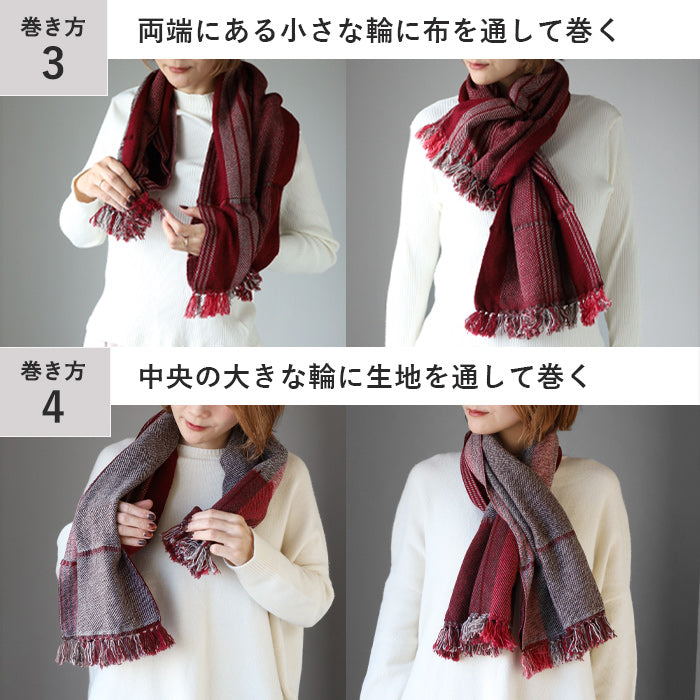 巻き方
3

両端にある小さな輪に布を通して巻く

巻き方
4

中央の大きな輪に生地を通して巻く