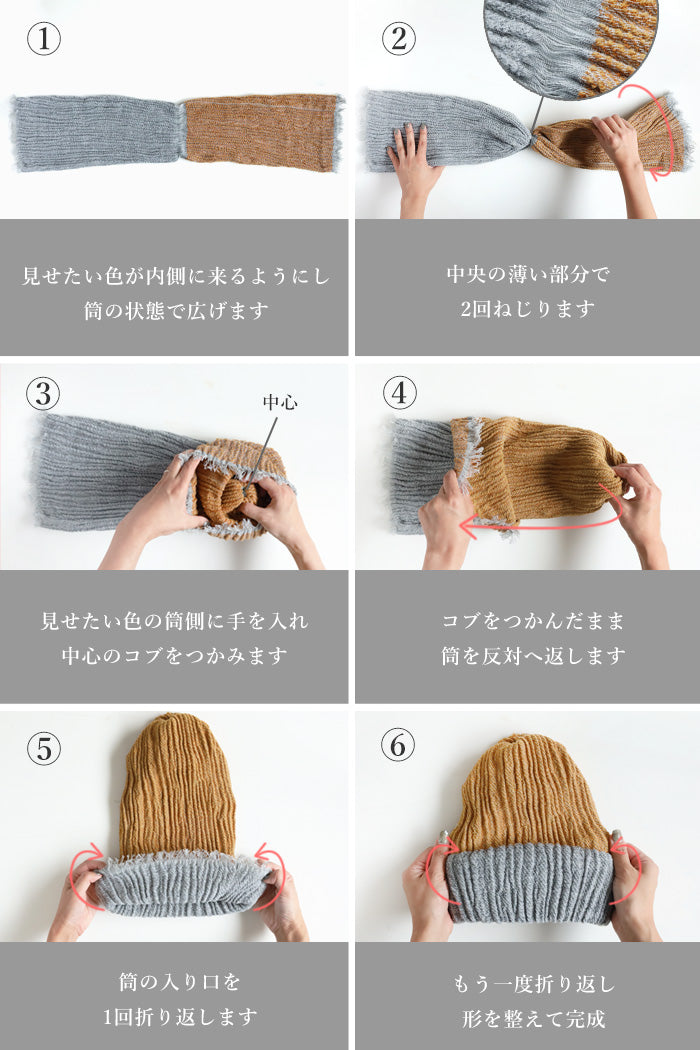 ①

見せたい色が内側に来るようにし
筒の状態で広げます

②

中央の薄い部分で
2回ねじります

③

中心

見せたい色の筒側に手を入れ
中心のコブをつかみます

④

コブをつかんだまま
筒を反対へ返します

⑤

筒の入り口を
1回折り返します

⑥

もう一度折り返し
形を整えて完成