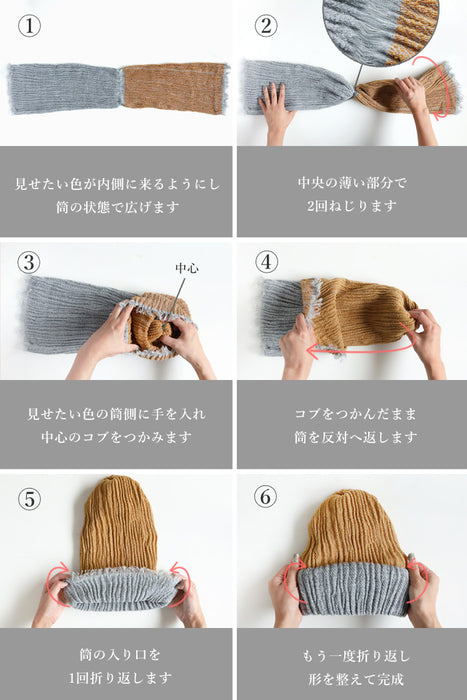 ①

見せたい色が内側に来るようにし
筒の状態で広げます

②

中央の薄い部分で
2回ねじります

③

中心

見せたい色の筒側に手を入れ
中心のコブをつかみます

④

コブをつかんだまま
筒を反対へ返します

⑤

筒の入り口を
1回折り返します

⑥

もう一度折り返し
形を整えて完成