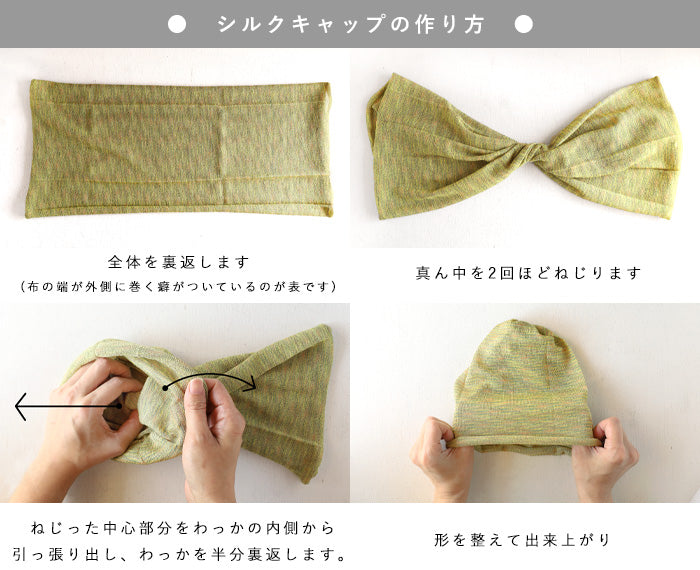 ● シルクキャップの作り方 ●

全体を裏返します
(布の端が外側に巻く癖がついているのが表です)

真ん中を2回ほどねじります

ねじった中心部分をわっかの内側から引っ張り出し、わっかを半分裏返します。

形を整えて出来上がり