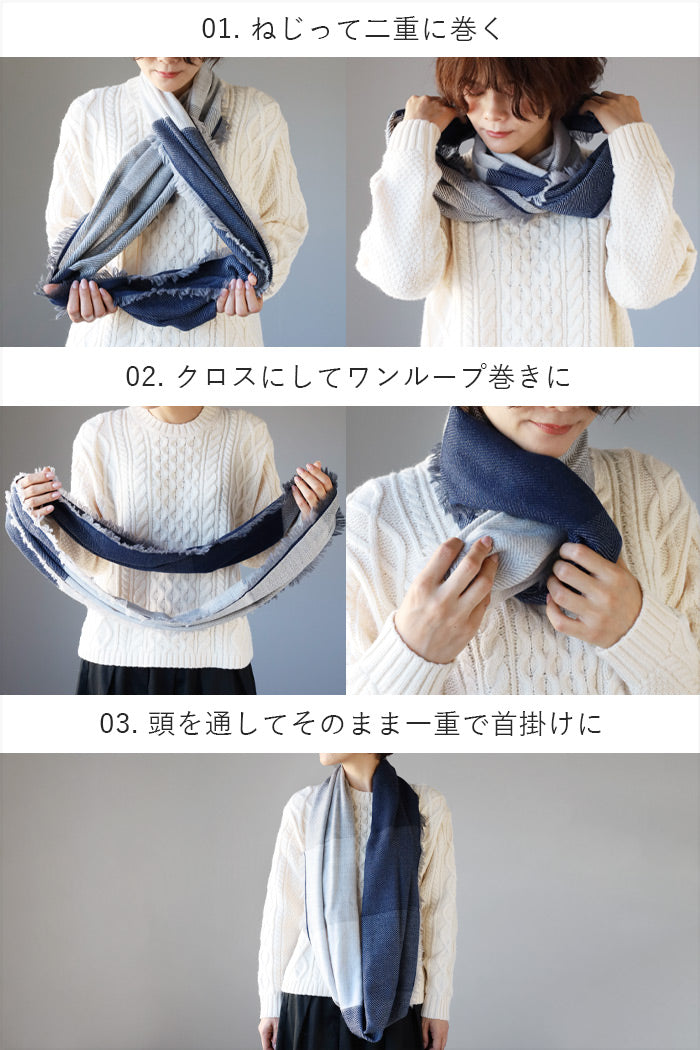 01. ねじって二重に巻く

02. クロスにしてワンループ巻きに

03. 頭を通してそのまま一重で首掛けに